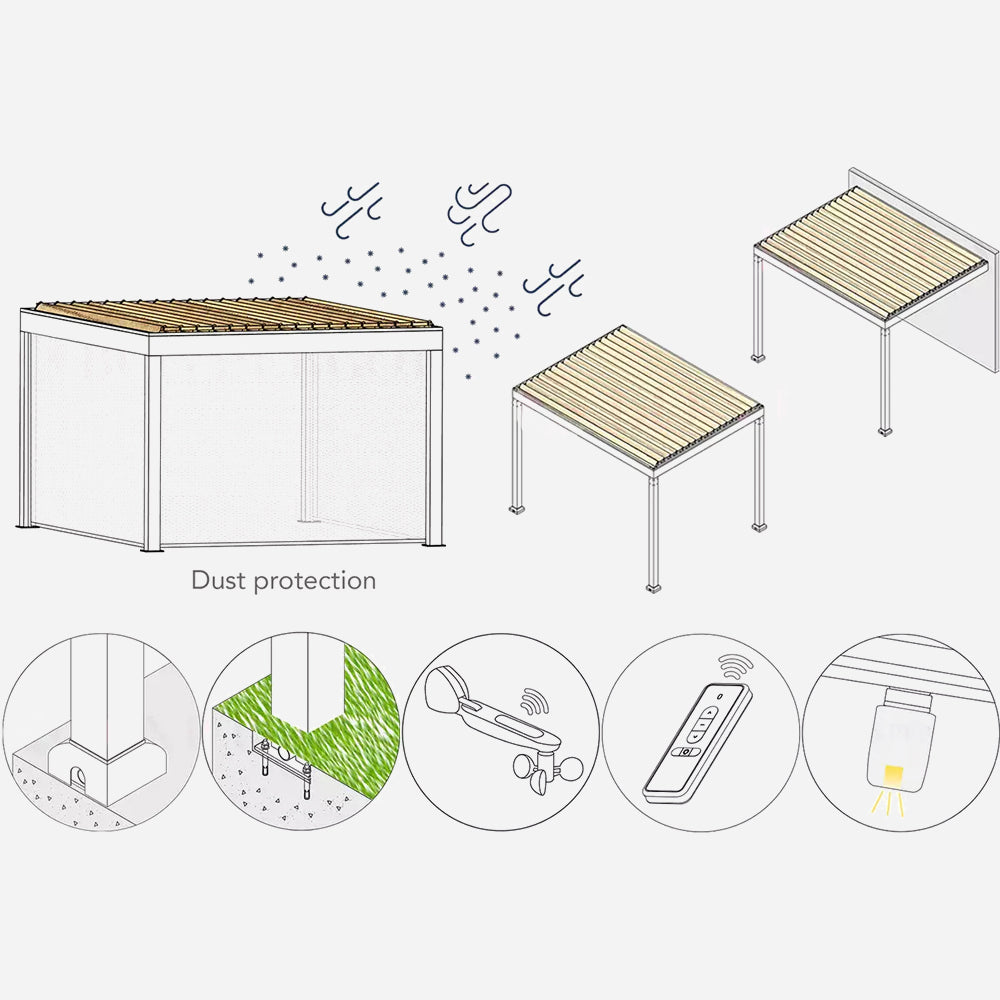 Dust protection