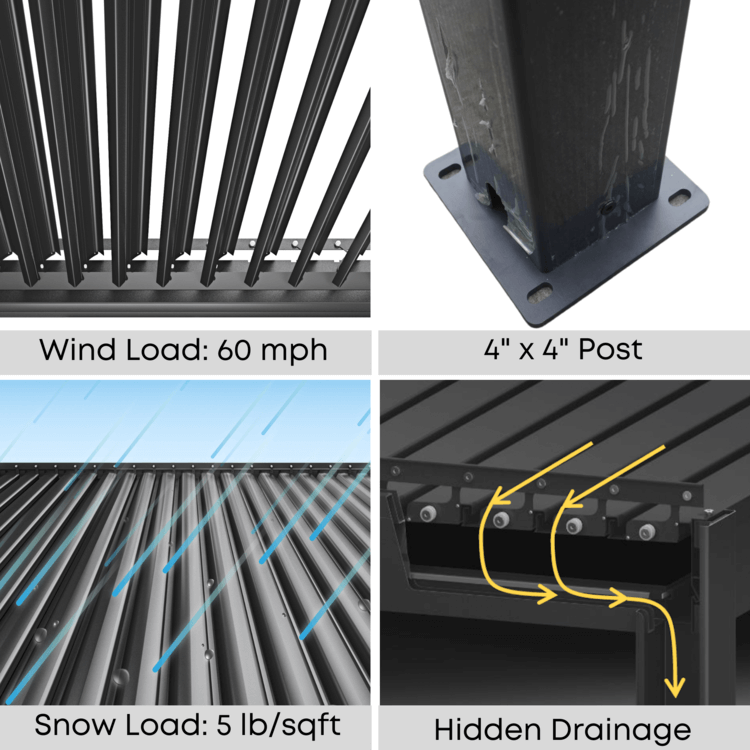 Wind Load: 60 mph

4" x 4" Post

Snow Load: 5 lb/sqft

Hidden Drainage